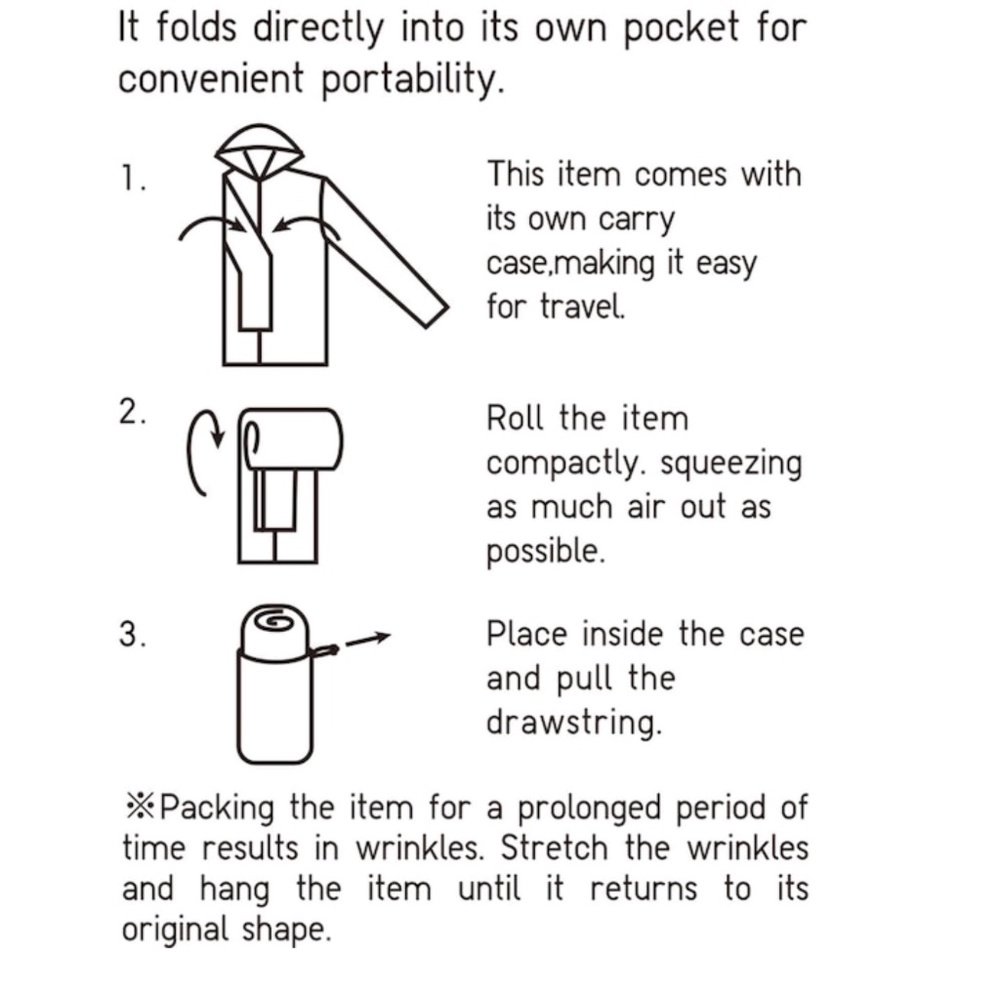 It folds directly into its own pocket for convenient portability.

1.

This item comes with its own carry case,making it easy for travel.

2.

Roll the item compactly. squeezing as much air out as possible.

3.

Place inside the case and pull the drawstring.

※Packing the item for a prolonged period of time results in wrinkles. Stretch the wrinkles and hang the item until it returns to its original shape.